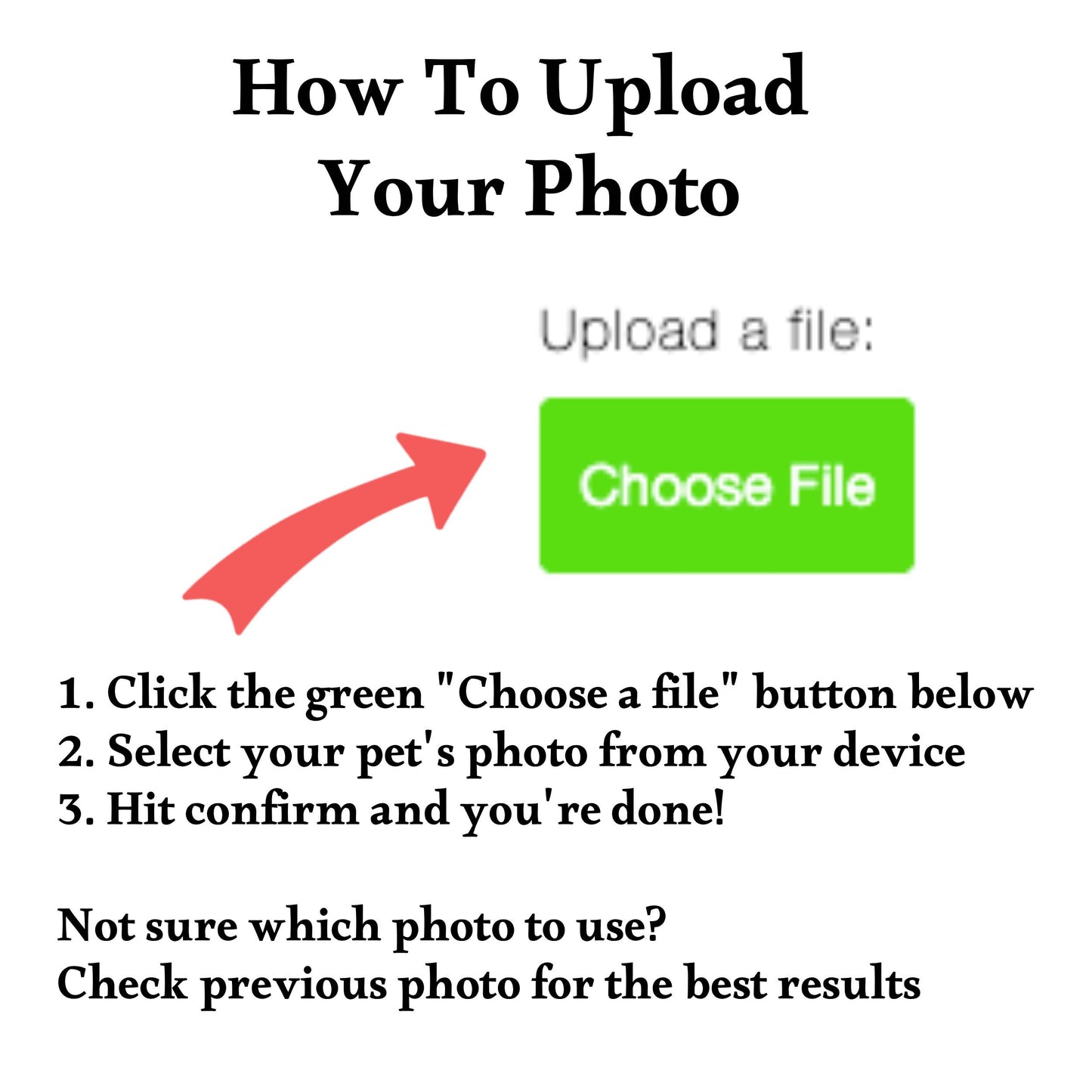 How To Upload Your Photo

Upload a file:

Choose File

1. Click the green "Choose a file" button below
2. Select your pet's photo from your device
3. Hit confirm and you're done!

Not sure which photo to use?
Check previous photo for the best results